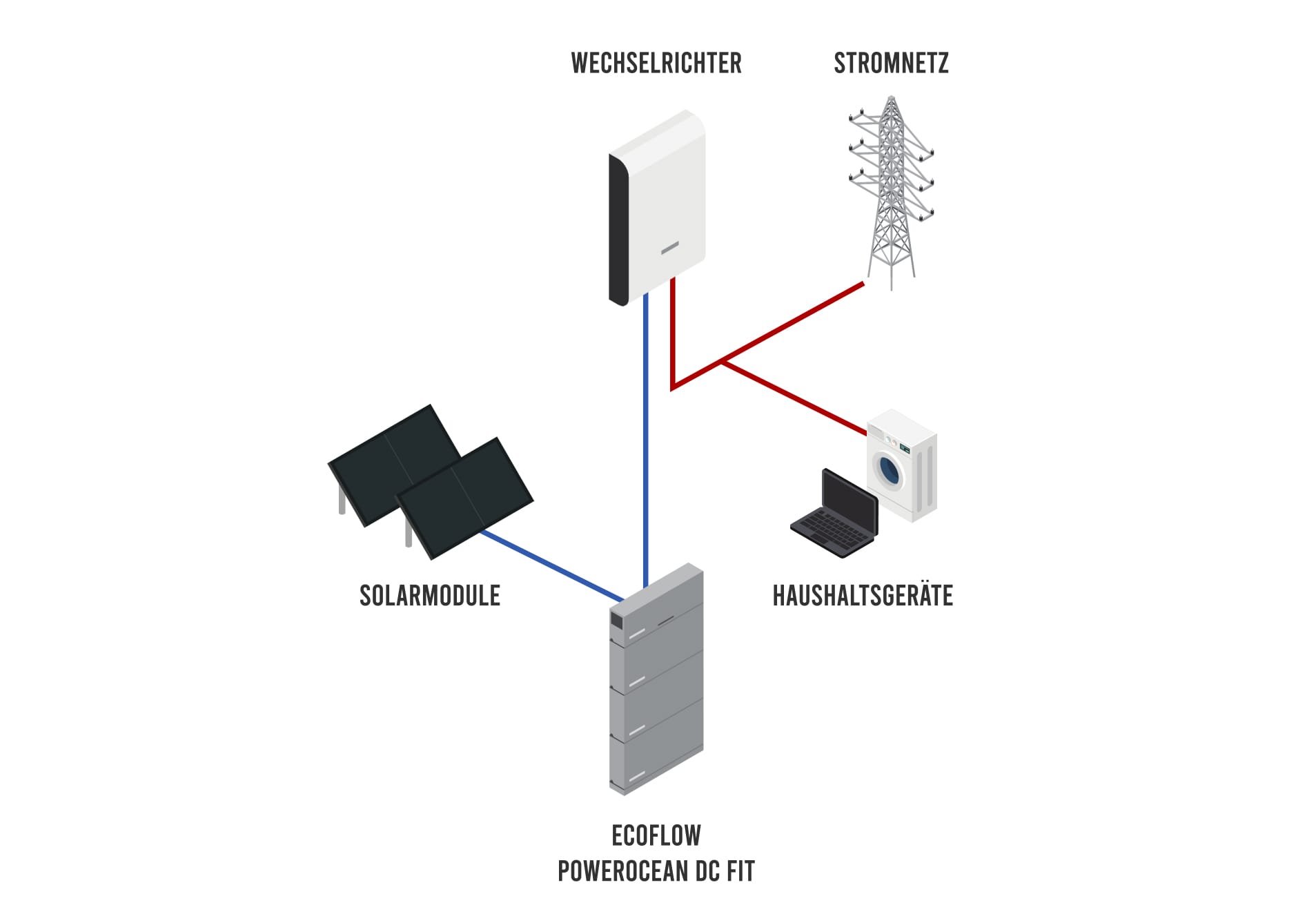 WECHSELRICHTER

STROMNETZ

SOLARMODULE

HAUSHALTSGERÄTE

ECOFLOW
POWEROCEAN DC FIT